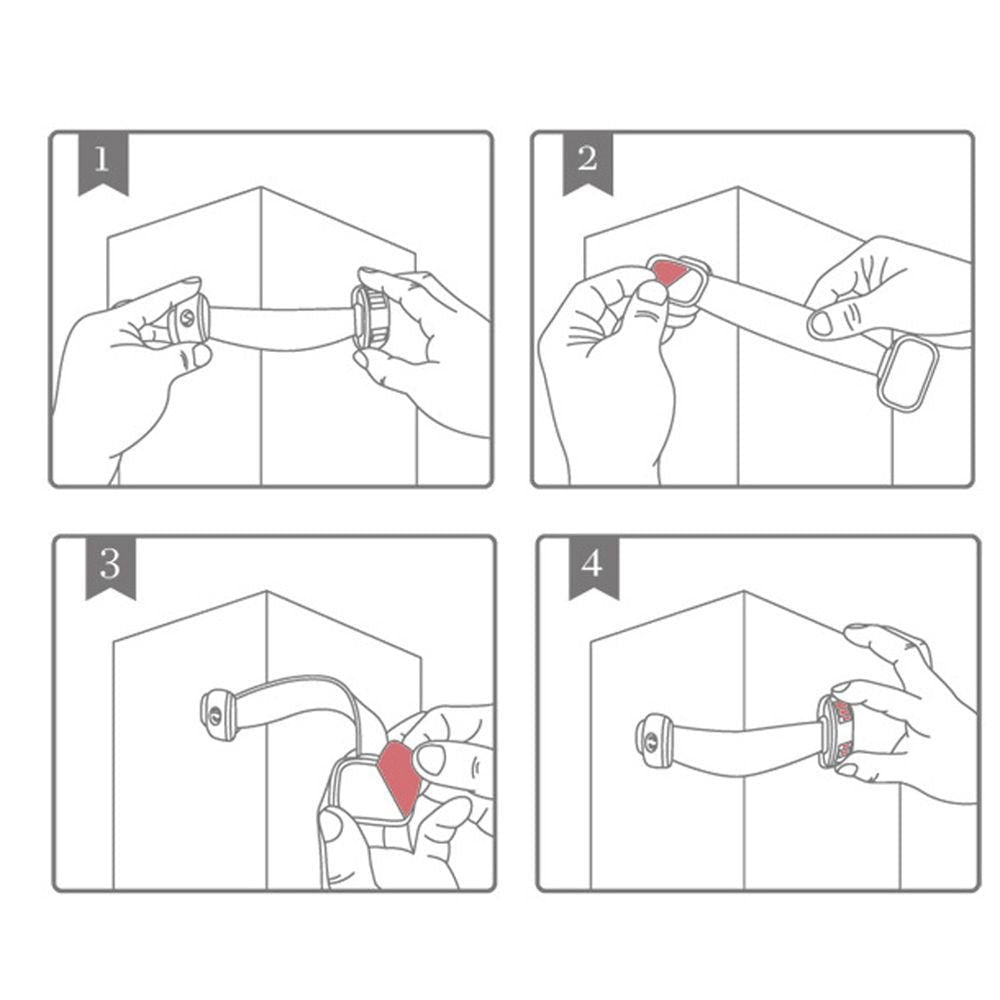 1

2

3

4